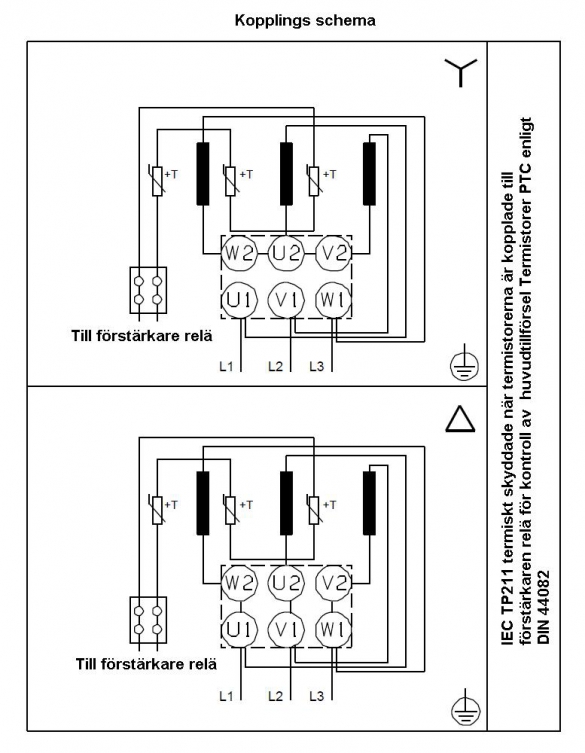 Kopplings schema

+T
+T
+T
W2 U2 V2
U1 V1 W1
Till förstärkare relä
L1 L2 L3

+T
+T
+T
W2 U2 V2
U1 V1 W1
Till förstärkare relä
L1 L2 L3

IEC TP211 termiskt skyddade när termistorerna är kopplade till förstärkaren relä för kontroll av huvudtillförsel Termistorer PTC enligt DIN 44082